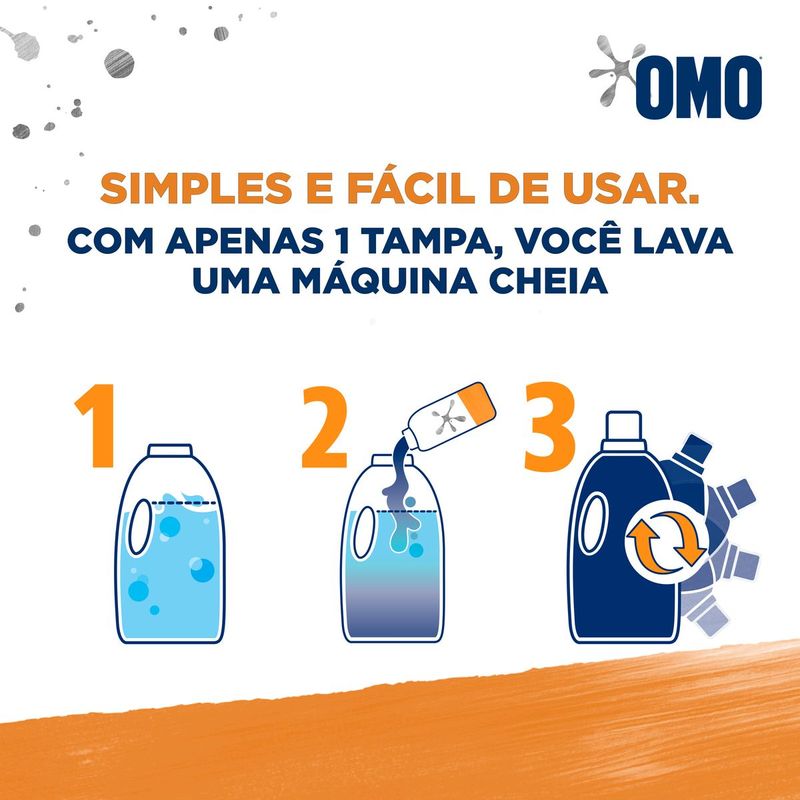 OMO

SIMPLES E FÁCIL DE USAR.

COM APENAS 1 TAMPA, VOCÊ LAVA UMA MÁQUINA CHEIA

1

2

3