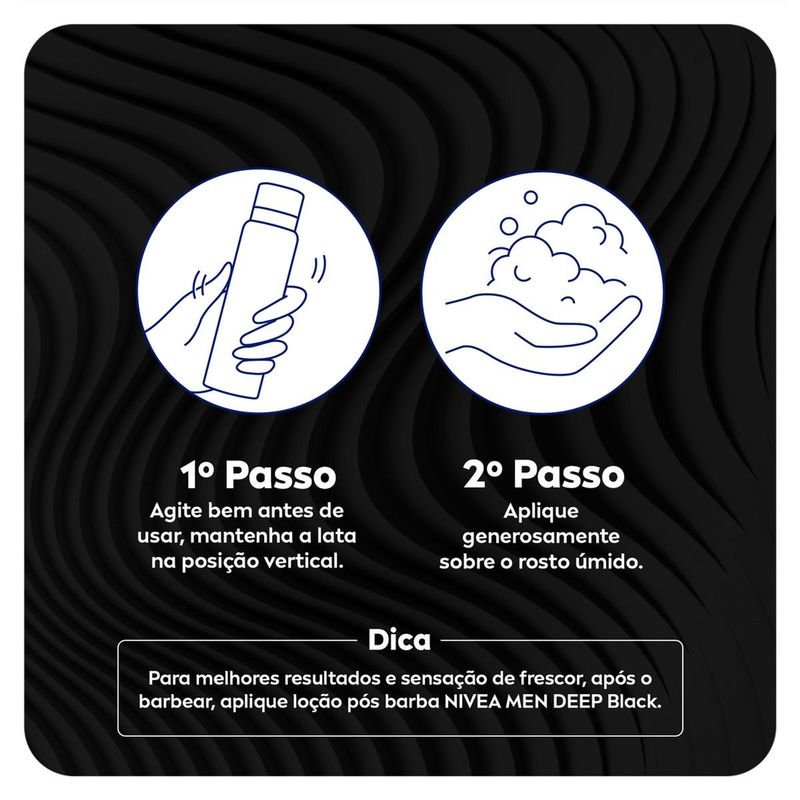 1º Passo
Agite bem antes de usar, mantenha a lata na posição vertical.

2º Passo
Aplique generosamente sobre o rosto úmido.

Dica
Para melhores resultados e sensação de frescor, após o barbear, aplique loção pós barba NIVEA MEN DEEP Black.