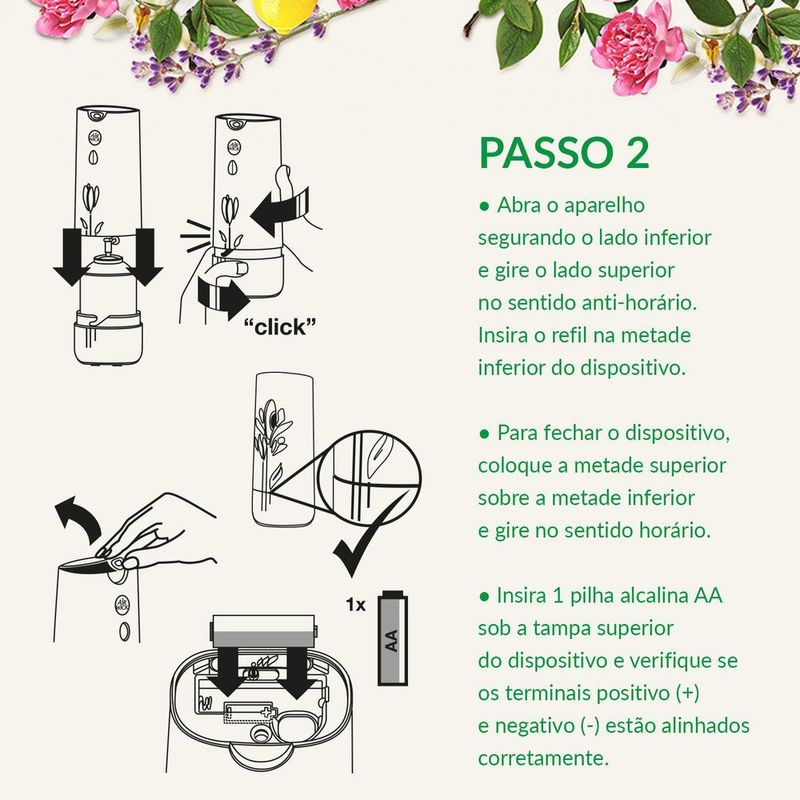 "click"

1x

AA

PASSO 2

● Abra o aparelho segurando o lado inferior e gire o lado superior no sentido anti-horário. Insira o refil na metade inferior do dispositivo.

● Para fechar o dispositivo, coloque a metade superior sobre a metade inferior e gire no sentido horário.

● Insira 1 pilha alcalina AA sob a tampa superior do dispositivo e verifique se os terminais positivo (+) e negativo (-) estão alinhados corretamente.