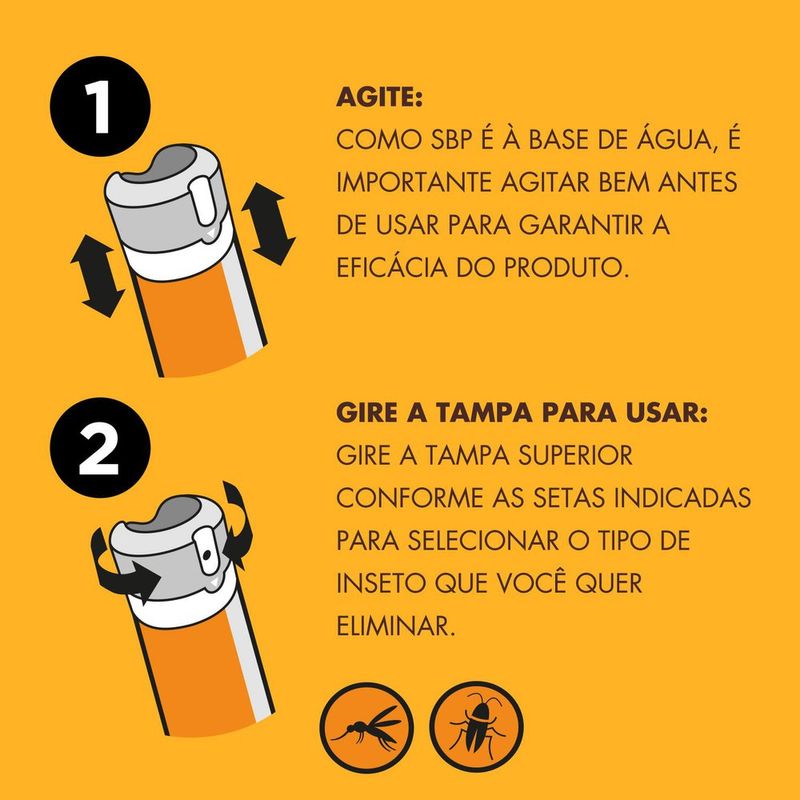 1

AGITE:
COMO SBP É À BASE DE ÁGUA, É IMPORTANTE AGITAR BEM ANTES DE USAR PARA GARANTIR A EFICÁCIA DO PRODUTO.

2

GIRE A TAMPA PARA USAR:
GIRE A TAMPA SUPERIOR CONFORME AS SETAS INDICADAS PARA SELECIONAR O TIPO DE INSETO QUE VOCÊ QUER ELIMINAR.