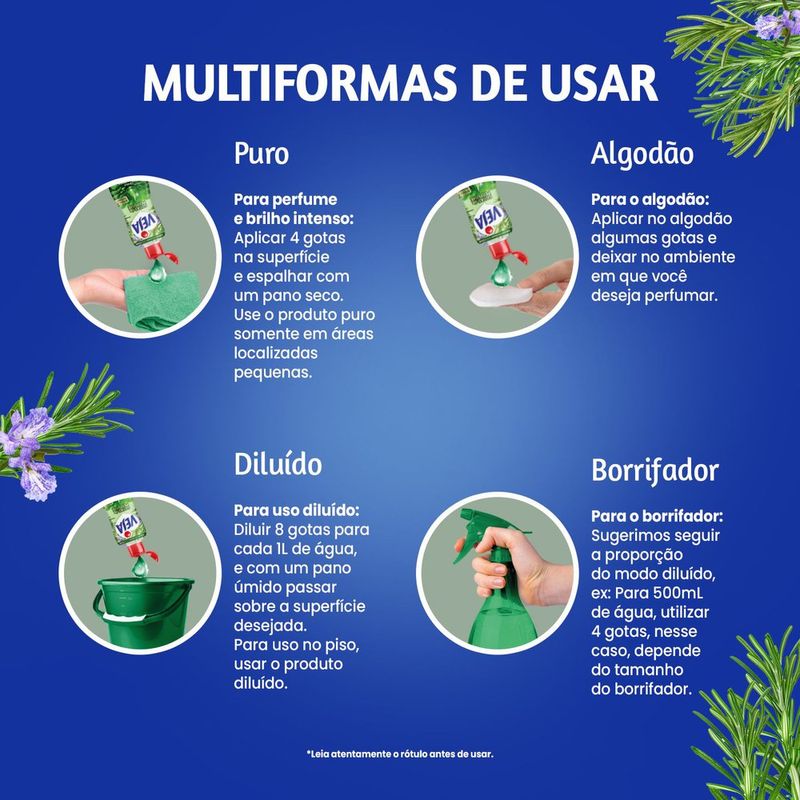 MULTIFORMAS DE USAR

Puro

VEJA

Para perfume e brilho intenso:
Aplicar 4 gotas na superfície e espalhar com um pano seco.
Use o produto puro somente em áreas localizadas pequenas.

Algodão

VEJA

Para o algodão:
Aplicar no algodão algumas gotas e deixar no ambiente em que você deseja perfumar.

Diluído

VEJA

Para uso diluído:
Diluir 8 gotas para cada 1L de água, e com um pano úmido passar sobre a superfície desejada.
Para uso no piso, usar o produto diluído.

Borrifador

Para o borrifador:
Sugerimos seguir a proporção do modo diluído, ex: Para 500mL de água, utilizar 4 gotas, nesse caso, depende do tamanho do borrifador.

*Leia atentamente o rótulo antes de usar.