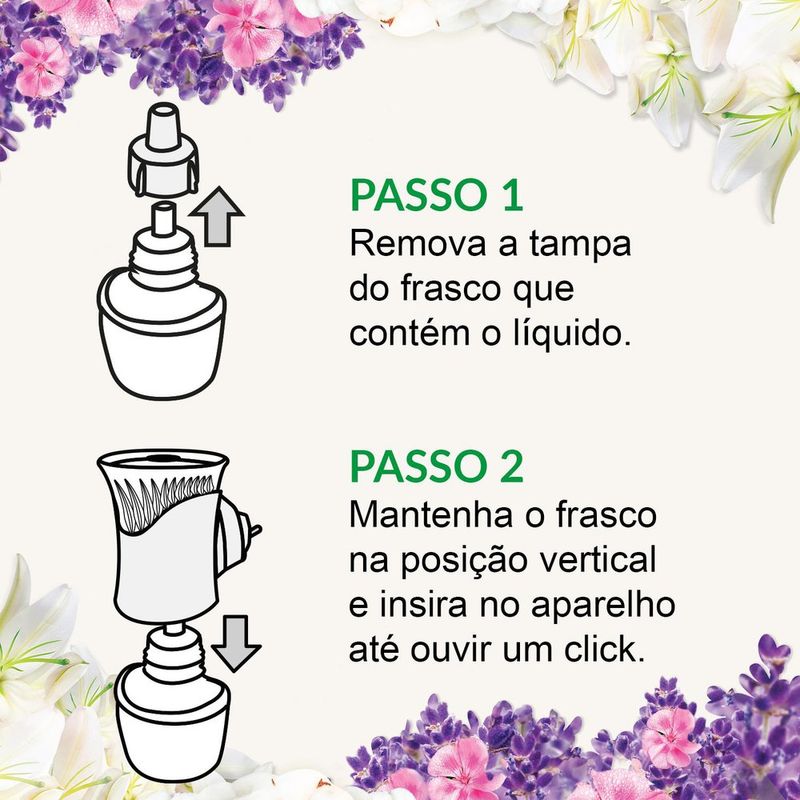 PASSO 1
Remova a tampa do frasco que contém o líquido.

PASSO 2
Mantenha o frasco na posição vertical e insira no aparelho até ouvir um click.