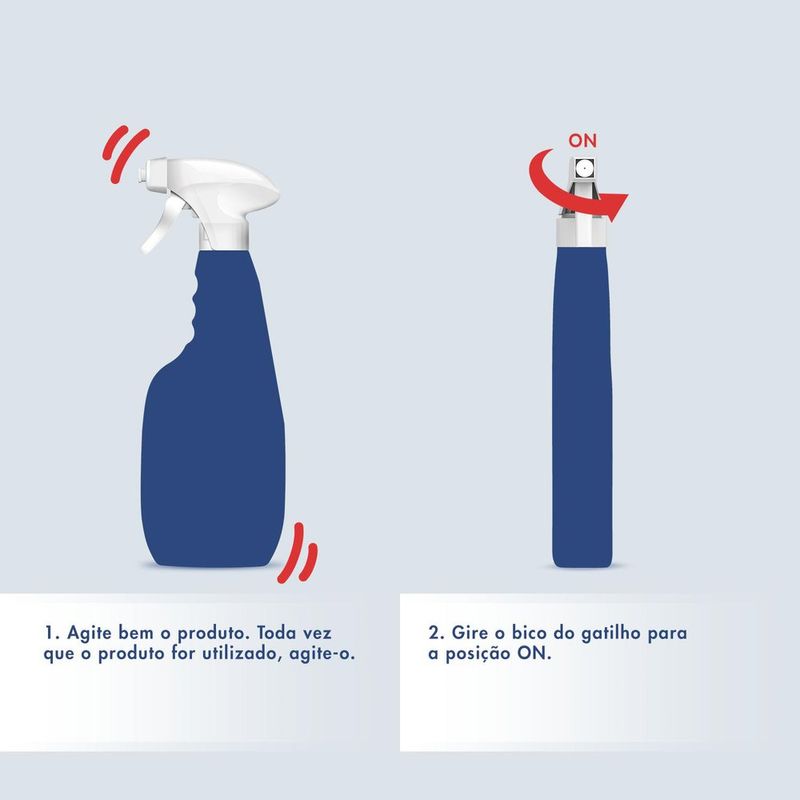 ON

1. Agite bem o produto. Toda vez que o produto for utilizado, agite-o.

2. Gire o bico do gatilho para a posição ON.