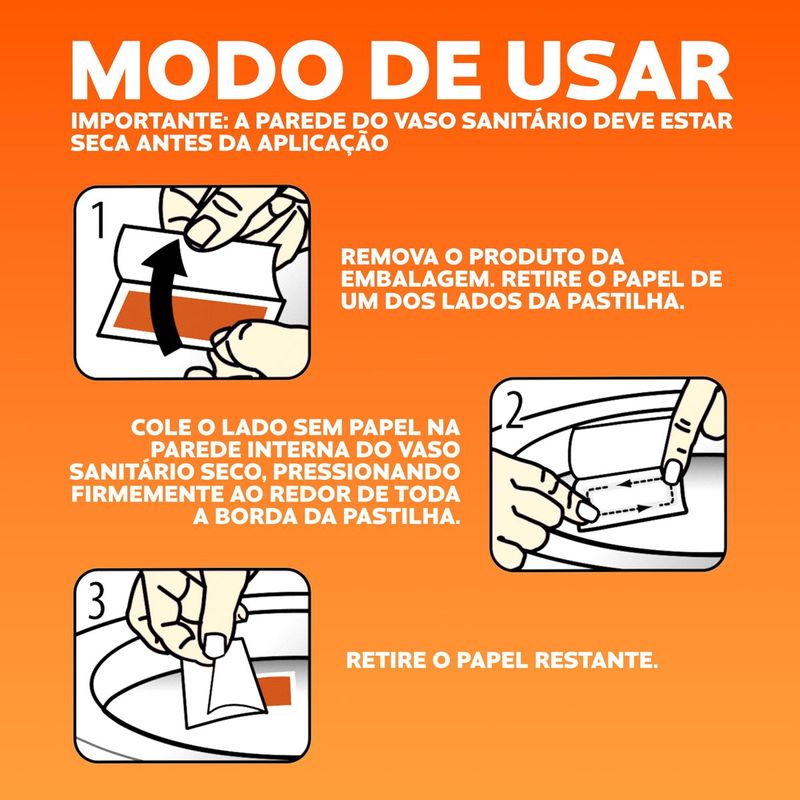 MODO DE USAR
IMPORTANTE: A PAREDE DO VASO SANITÁRIO DEVE ESTAR SECA ANTES DA APLICAÇÃO

1

REMOVA O PRODUTO DA EMBALAGEM. RETIRE O PAPEL DE UM DOS LADOS DA PASTILHA.

2

COLE O LADO SEM PAPEL NA PAREDE INTERNA DO VASO SANITÁRIO SECO, PRESSIONANDO FIRMEMENTE AO REDOR DE TODA A BORDA DA PASTILHA.

3

RETIRE O PAPEL RESTANTE.